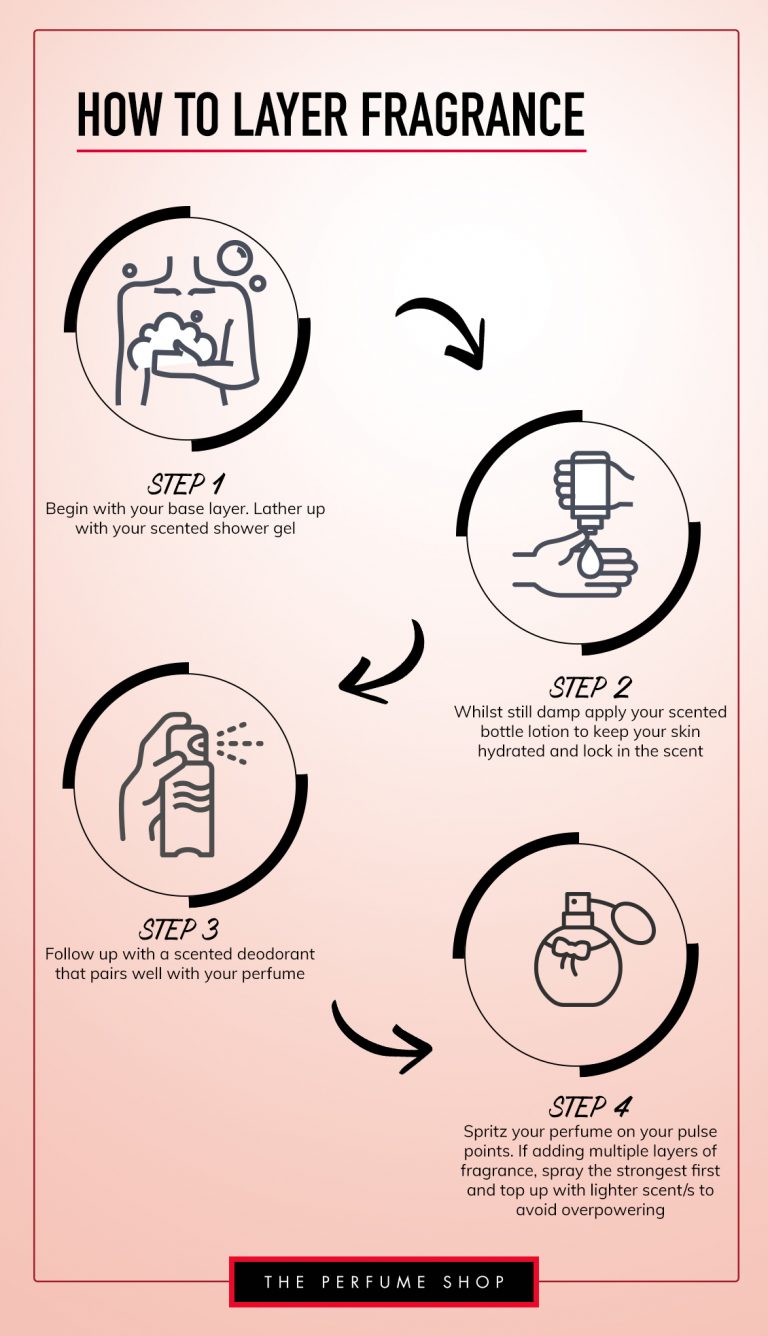 HOW TO LAYER FRAGRANCE

STEP 1
Begin with your base layer. Lather up with your scented shower gel

STEP 2
Whilst still damp apply your scented bottle lotion to keep your skin hydrated and lock in the scent

STEP 3
Follow up with a scented deodorant that pairs well with your perfume

STEP 4
Spritz your perfume on your pulse points. If adding multiple layers of fragrance, spray the strongest first and top up with lighter scent/s to avoid overpowering

THE PERFUME SHOP