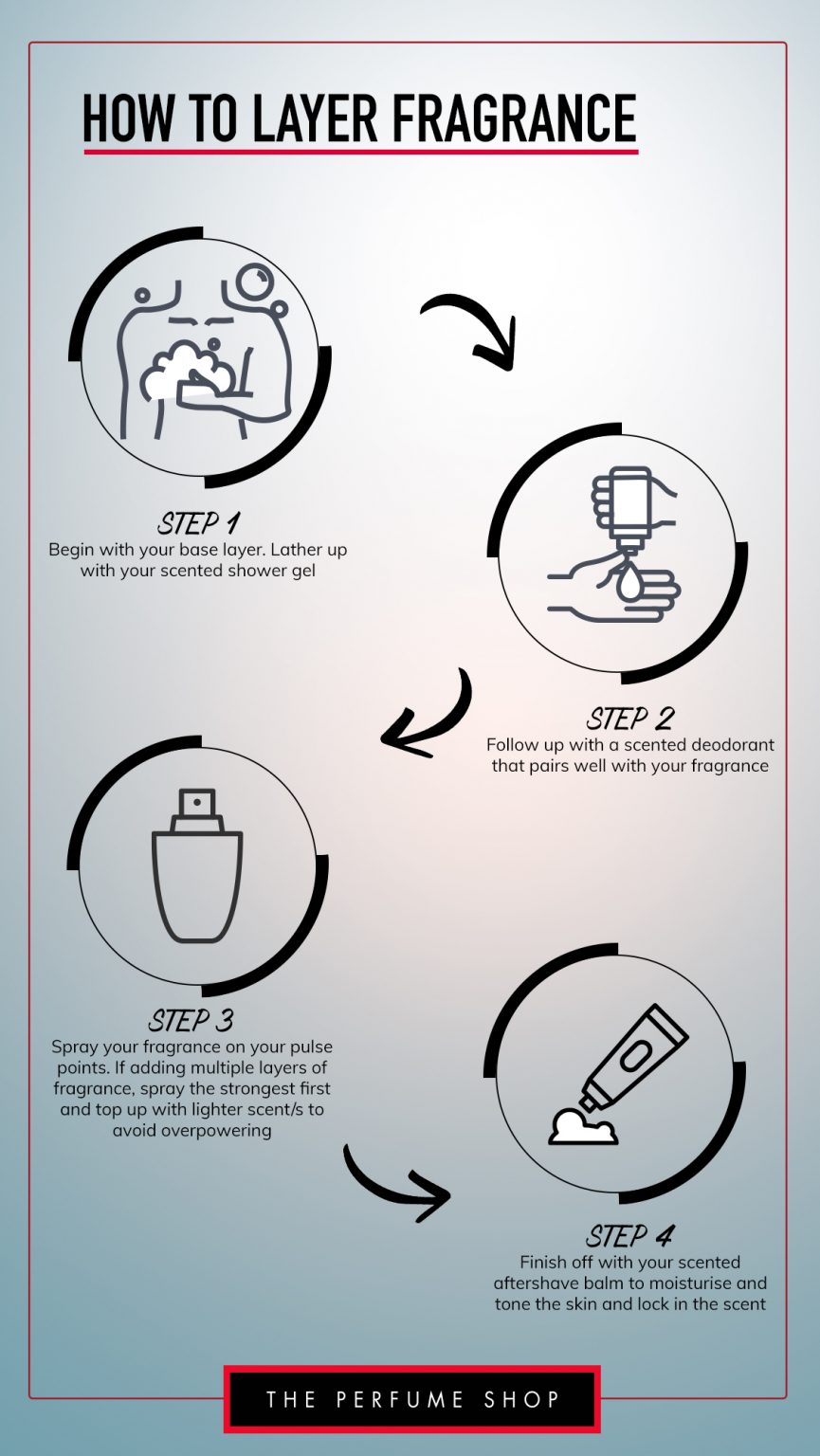 HOW TO LAYER FRAGRANCE

STEP 1
Begin with your base layer. Lather up with your scented shower gel

STEP 2
Follow up with a scented deodorant that pairs well with your fragrance

STEP 3
Spray your fragrance on your pulse points. If adding multiple layers of fragrance, spray the strongest first and top up with lighter scent/s to avoid overpowering

STEP 4
Finish off with your scented aftershave balm to moisturise and tone the skin and lock in the scent

THE PERFUME SHOP