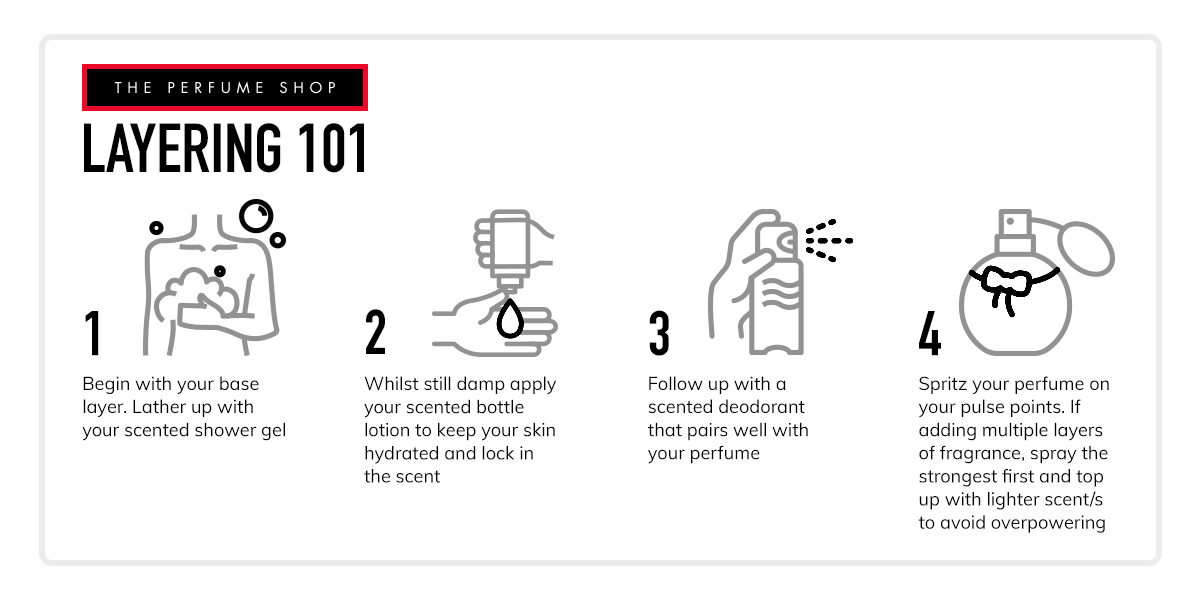 THE PERFUME SHOP

LAYERING 101

1

Begin with your base layer. Lather up with your scented shower gel

2

Whilst still damp apply your scented bottle lotion to keep your skin hydrated and lock in the scent

3

Follow up with a scented deodorant that pairs well with your perfume

4

Spritz your perfume on your pulse points. If adding multiple layers of fragrance, spray the strongest first and top up with lighter scent/s to avoid overpowering