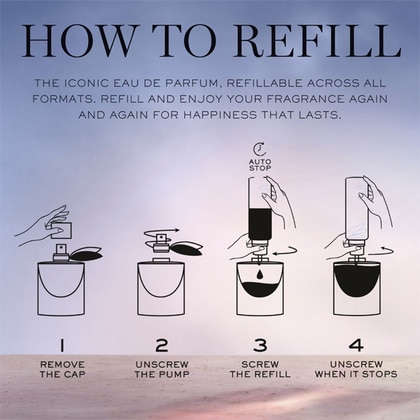 HOW TO REFILL

THE ICONIC EAU DE PARFUM, REFILLABLE ACROSS ALL FORMATS. REFILL AND ENJOY YOUR FRAGRANCE AGAIN AND AGAIN FOR HAPPINESS THAT LASTS.

AUTO STOP

1
REMOVE THE CAP

2
UNSCREW THE PUMP

3
SCREW THE REFILL

4
UNSCREW WHEN IT STOPS