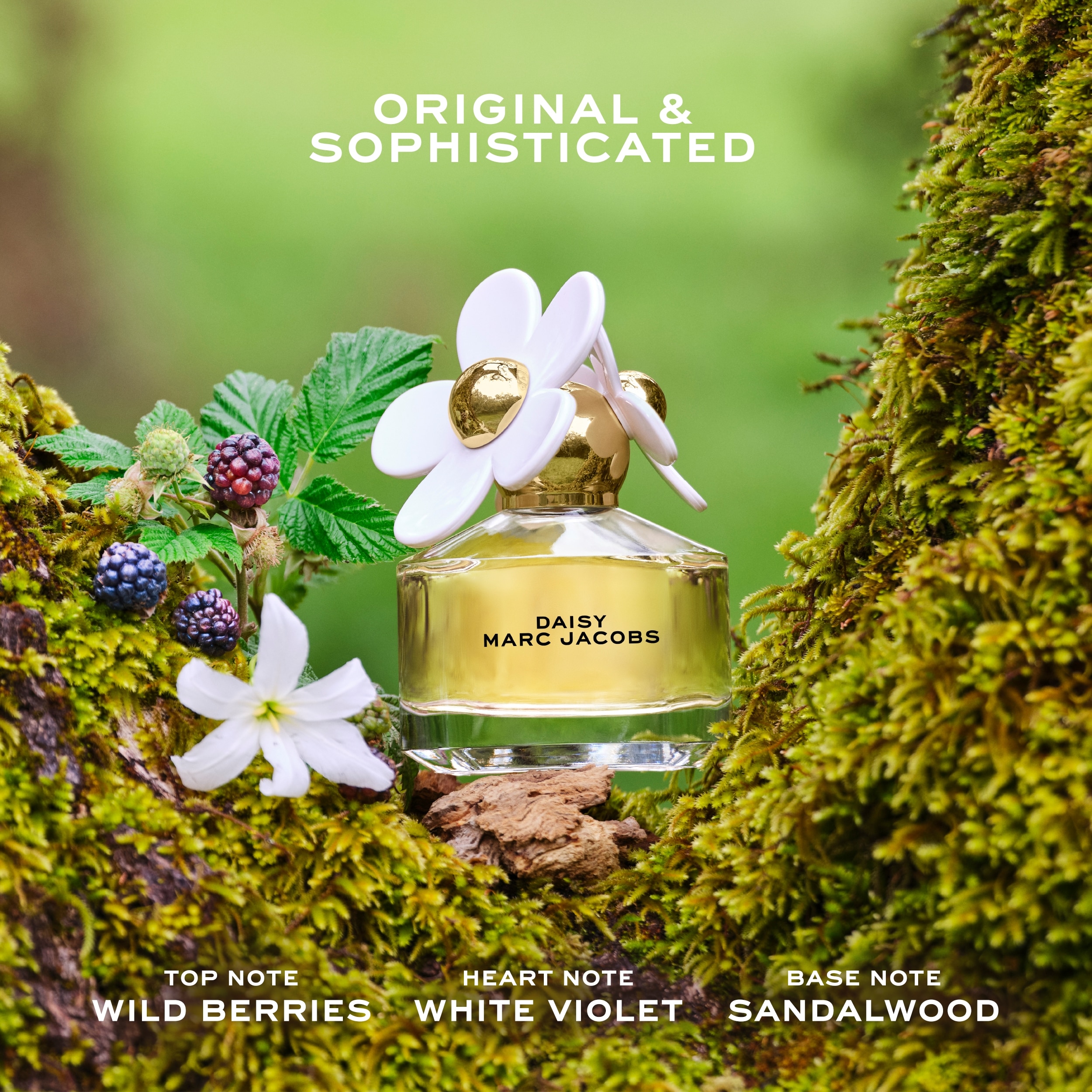 ORIGINAL & SOPHISTICATED

DAISY
MARC JACOBS

TOP NOTE
WILD BERRIES

HEART NOTE
WHITE VIOLET

BASE NOTE
SANDALWOOD