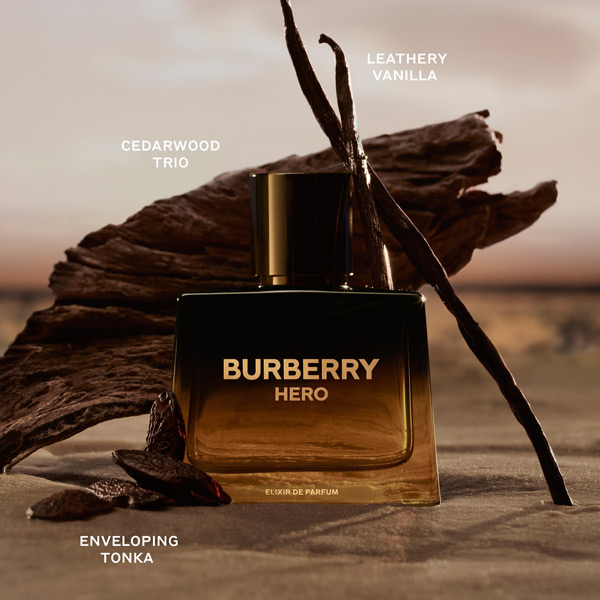 LEATHERY VANILLA

CEDARWOOD TRIO

BURBERRY
HERO

ELIXIR DE PARFUM

ENVELOPING TONKA